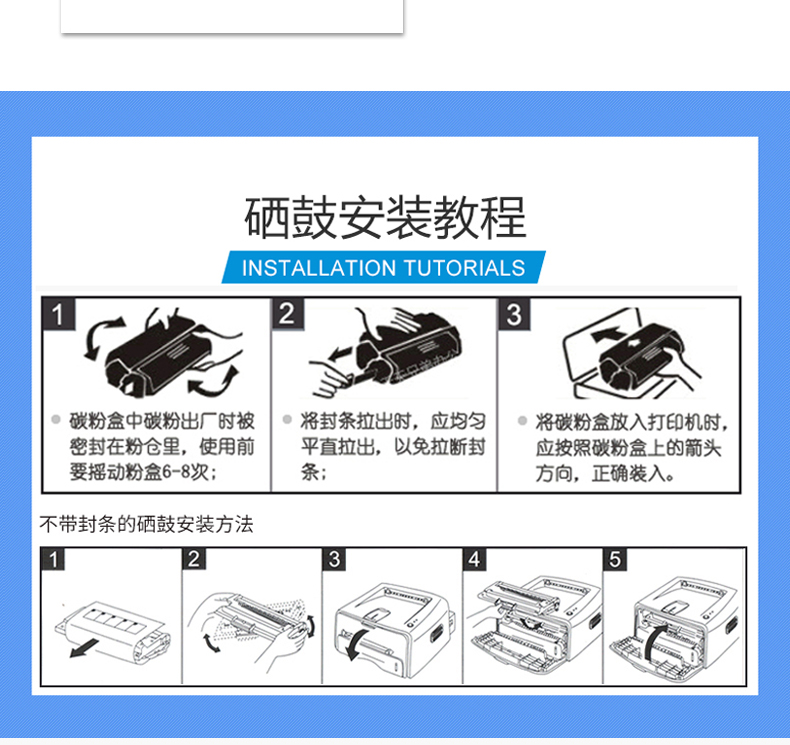 硒鼓安装教程

INSTALLATION TUTORIALS

1

碳粉盒中碳粉出厂时被密封在粉仓里，使用前要摇动粉盒6-8次；

2

将封条拉出时，应均匀平直拉出，以免拉断封条；

3

将碳粉盒放入打印机时，应按照碳粉盒上的箭头方向，正确装入。

不带封条的硒鼓安装方法

1

2

3

4

5