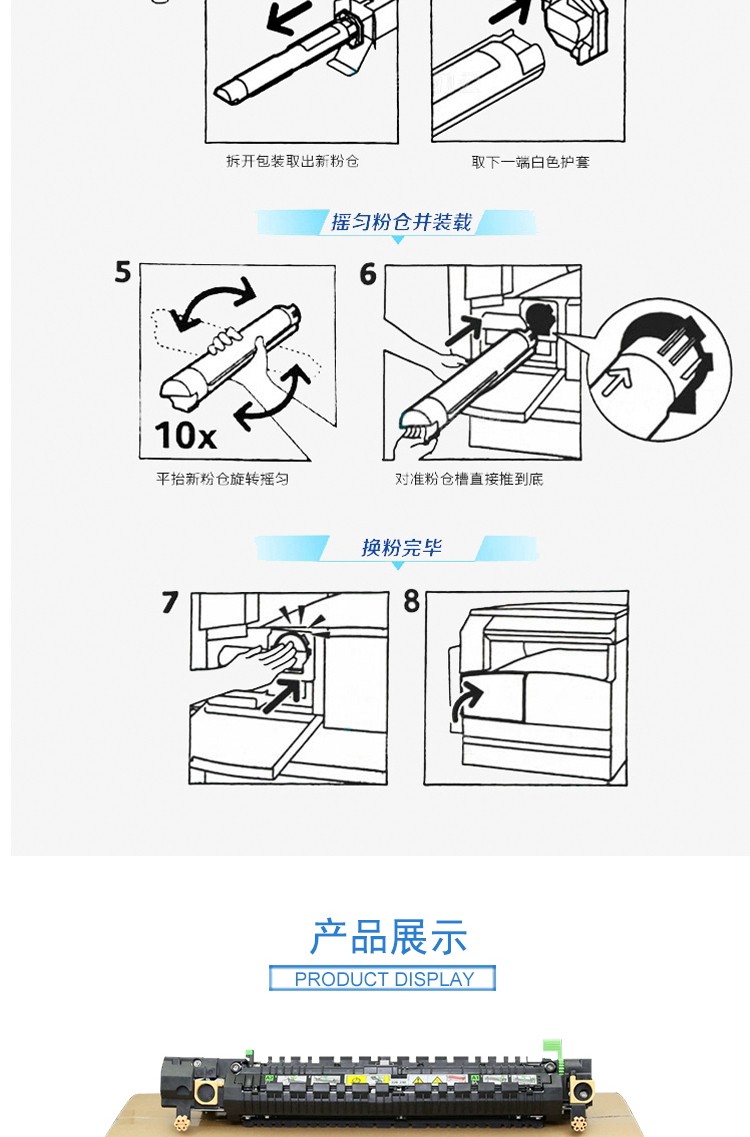 拆开包装取出新粉仓

取下一端白色护套

摇匀粉仓并装载

5

10x

平抬新粉仓旋转摇匀

6

对准粉仓槽直接推到底

换粉完毕

7

8

产品展示

PRODUCT DISPLAY