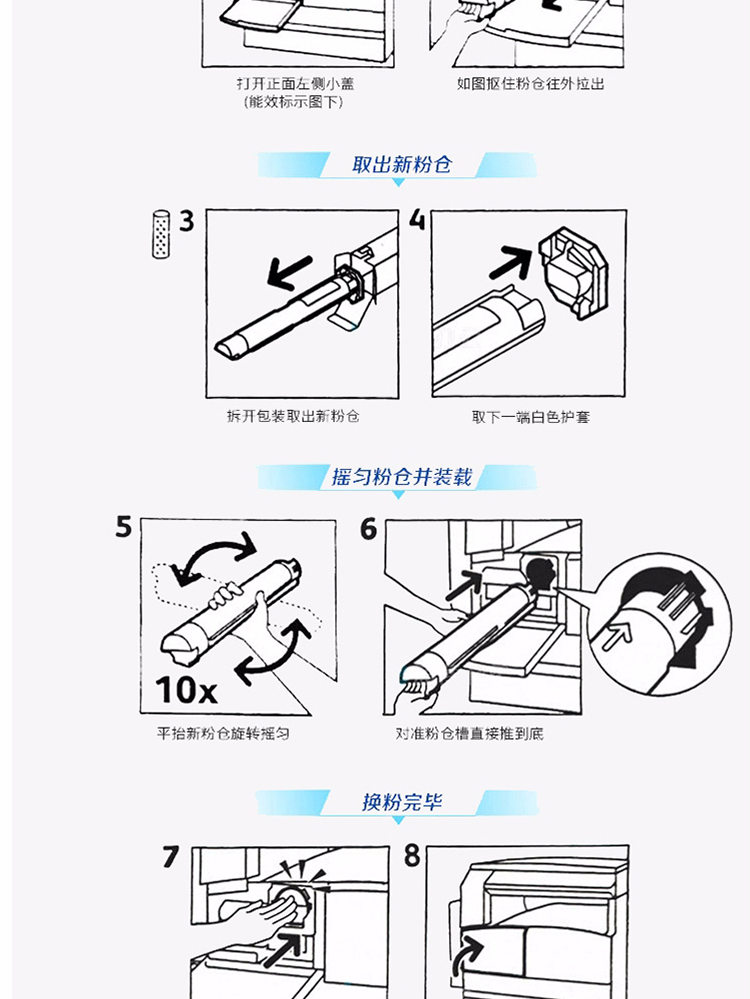 打开正面左侧小盖
（能效标示图下）

如图抠住粉仓往外拉出

取出新粉仓

3

4

拆开包装取出新粉仓

取下一端白色护套

摇匀粉仓并装载

5

6

10x

平抬新粉仓旋转摇匀

对准粉仓槽直接推到底

换粉完毕

7

8