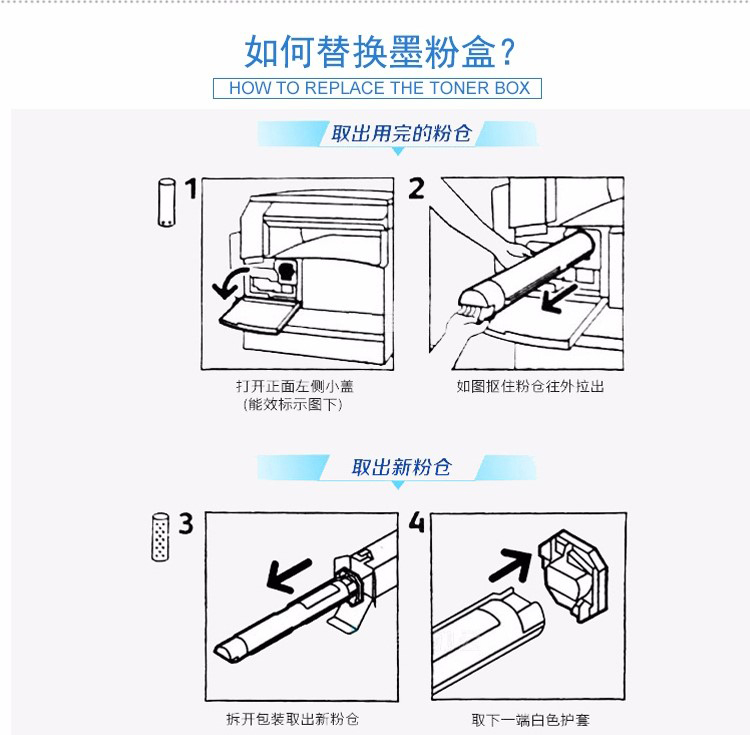 如何替换墨粉盒？

HOW TO REPLACE THE TONER BOX

取出用完的粉仓

1

2

打开正面左侧小盖
（能效标示图下）

如图抠住粉仓往外拉出

取出新粉仓

3

4

拆开包装取出新粉仓

取下一端白色护套