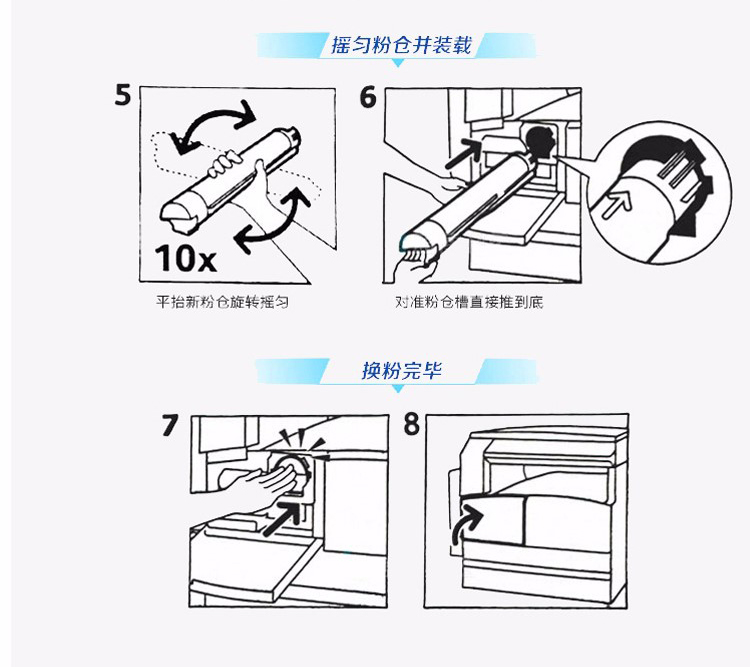 摇匀粉仓并装载

5

10x

平抬新粉仓旋转摇匀

6

对准粉仓槽直接推到底

换粉完毕

7

8