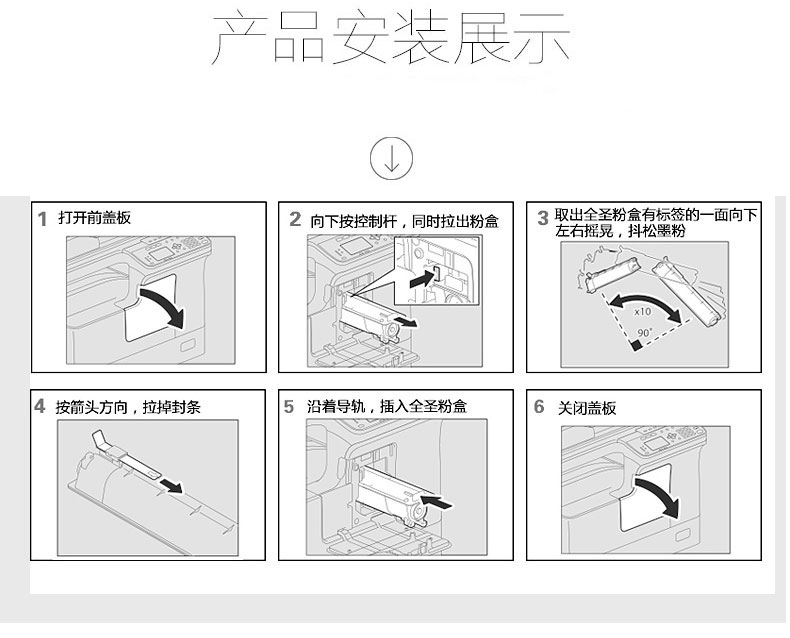 产品安装展示

1 打开前盖板

2 向下按控制杆，同时拉出粉盒

3 取出全圣粉盒有标签的一面向下左右摇晃，抖松墨粉

x10

90°

4 按箭头方向，拉掉封条

5 沿着导轨，插入全圣粉盒

6 关闭盖板