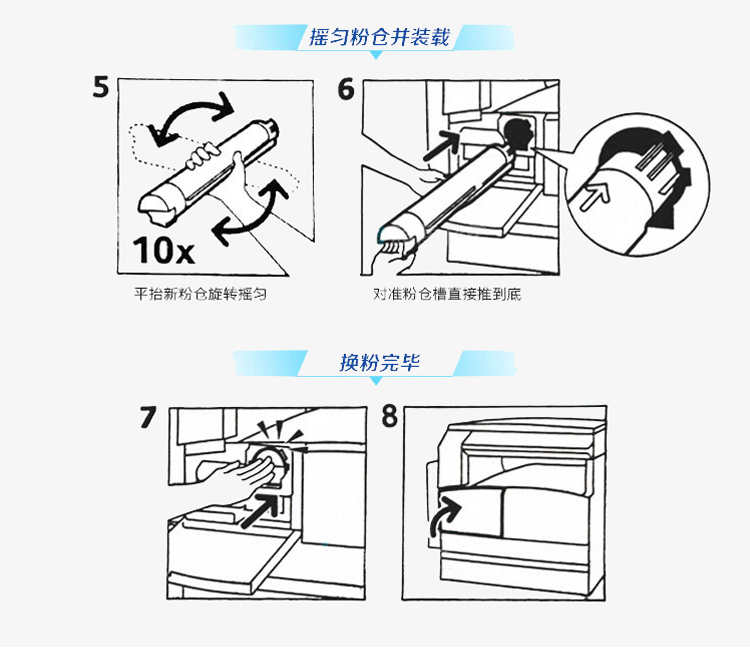 摇匀粉仓并装载

5

10x

平抬新粉仓旋转摇匀

6

对准粉仓槽直接推到底

换粉完毕

7

8